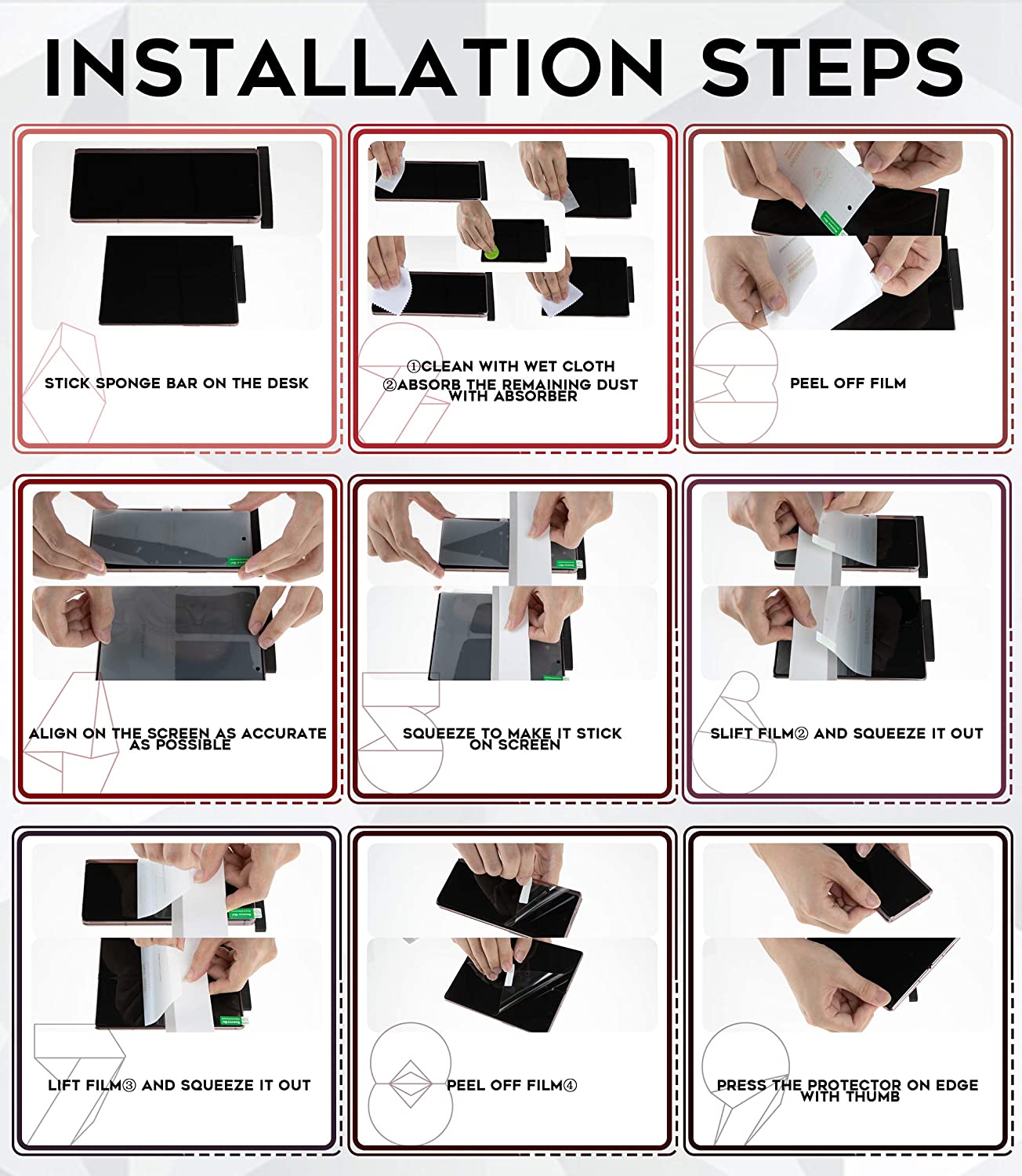 INSTALLATION STEPS

STICK SPONGE BAR ON THE DESK

①CLEAN WITH WET CLOTH
②ABSORB THE REMAINING DUST WITH ABSORBER

PEEL OFF FILM

ALIGN ON THE SCREEN AS ACCURATE AS POSSIBLE

SQUEEZE TO MAKE IT STICK ON SCREEN

SLIFT FILM② AND SQUEEZE IT OUT

LIFT FILM③ AND SQUEEZE IT OUT

PEEL OFF FILM④

PRESS THE PROTECTOR ON EDGE WITH THUMB